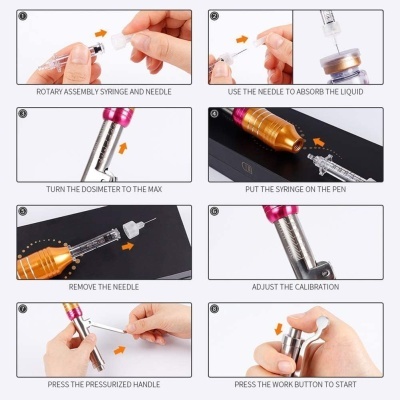 1
ROTARY ASSEMBLY SYRINGE AND NEEDLE

2
USE THE NEEDLE TO ABSORB THE LIQUID

3
TURN THE DOSIMETER TO THE MAX

4
PUT THE SYRINGE ON THE PEN

5
REMOVE THE NEEDLE

6
ADJUST THE CALIBRATION

7
PRESS THE PRESSURIZED HANDLE

8
PRESS THE WORK BUTTON TO START