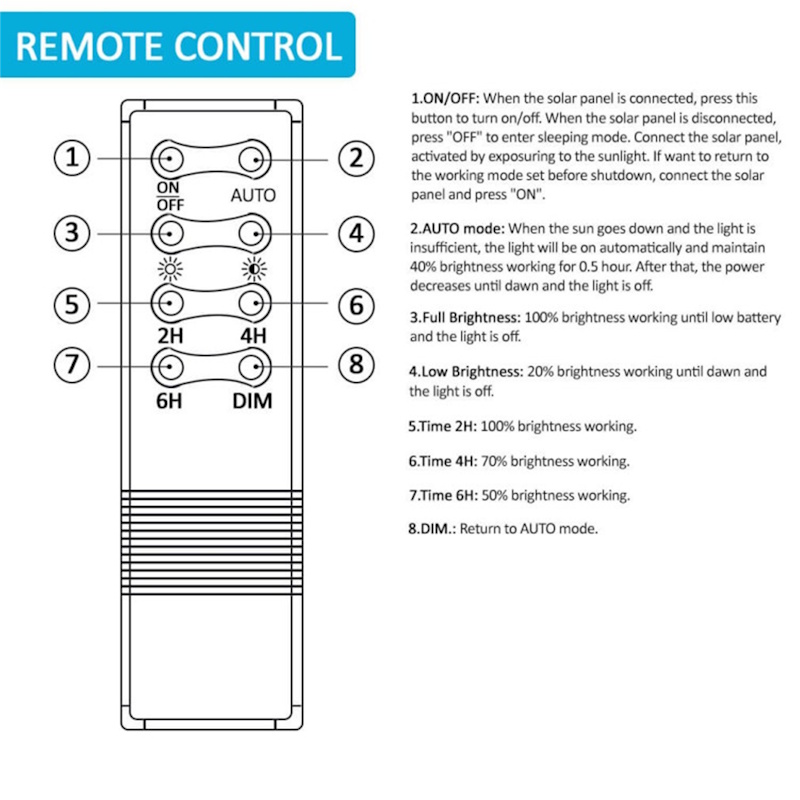 REMOTE CONTROL

1 2
ON
OFF
AUTO
3 4
5 6
2H 4H
7 8
6H DIM

1.ON/OFF: When the solar panel is connected, press this button to turn on/off. When the solar panel is disconnected, press "OFF" to enter sleeping mode. Connect the solar panel, activated by exposuring to the sunlight. If want to return to the working mode set before shutdown, connect the solar panel and press "ON".

2.AUTO mode: When the sun goes down and the light is insufficient, the light will be on automatically and maintain 40% brightness working for 0.5 hour. After that, the power decreases until dawn and the light is off.

3.Full Brightness: 100% brightness working until low battery and the light is off.

4.Low Brightness: 20% brightness working until dawn and the light is off.

5.Time 2H: 100% brightness working.

6.Time 4H: 70% brightness working.

7.Time 6H: 50% brightness working.

8.DIM.: Return to AUTO mode.