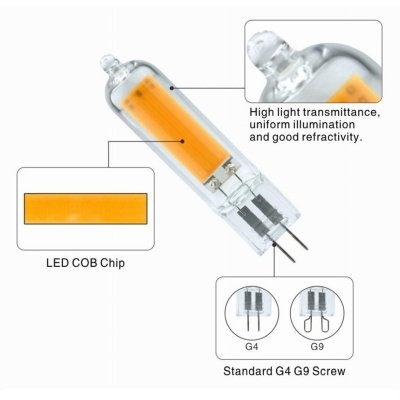 High light transmittance, uniform illumination and good refractivity.

LED COB Chip

G4

G9

Standard G4 G9 Screw