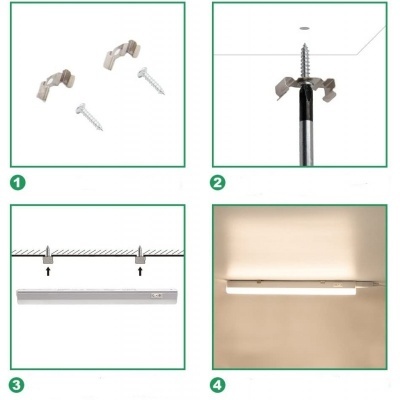 1

2

3

4