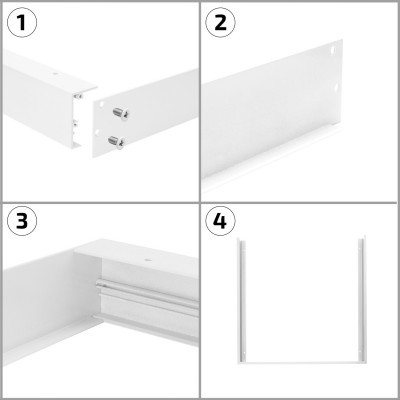 1

2

3

4