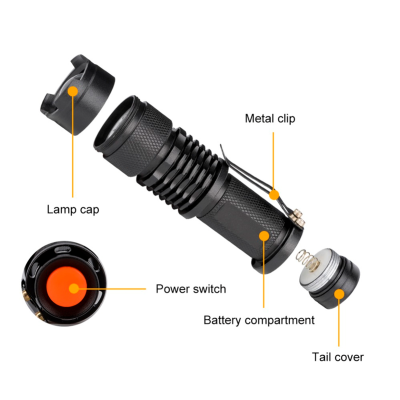 Metal clip

Lamp cap

Power switch

Battery compartment

Tail cover