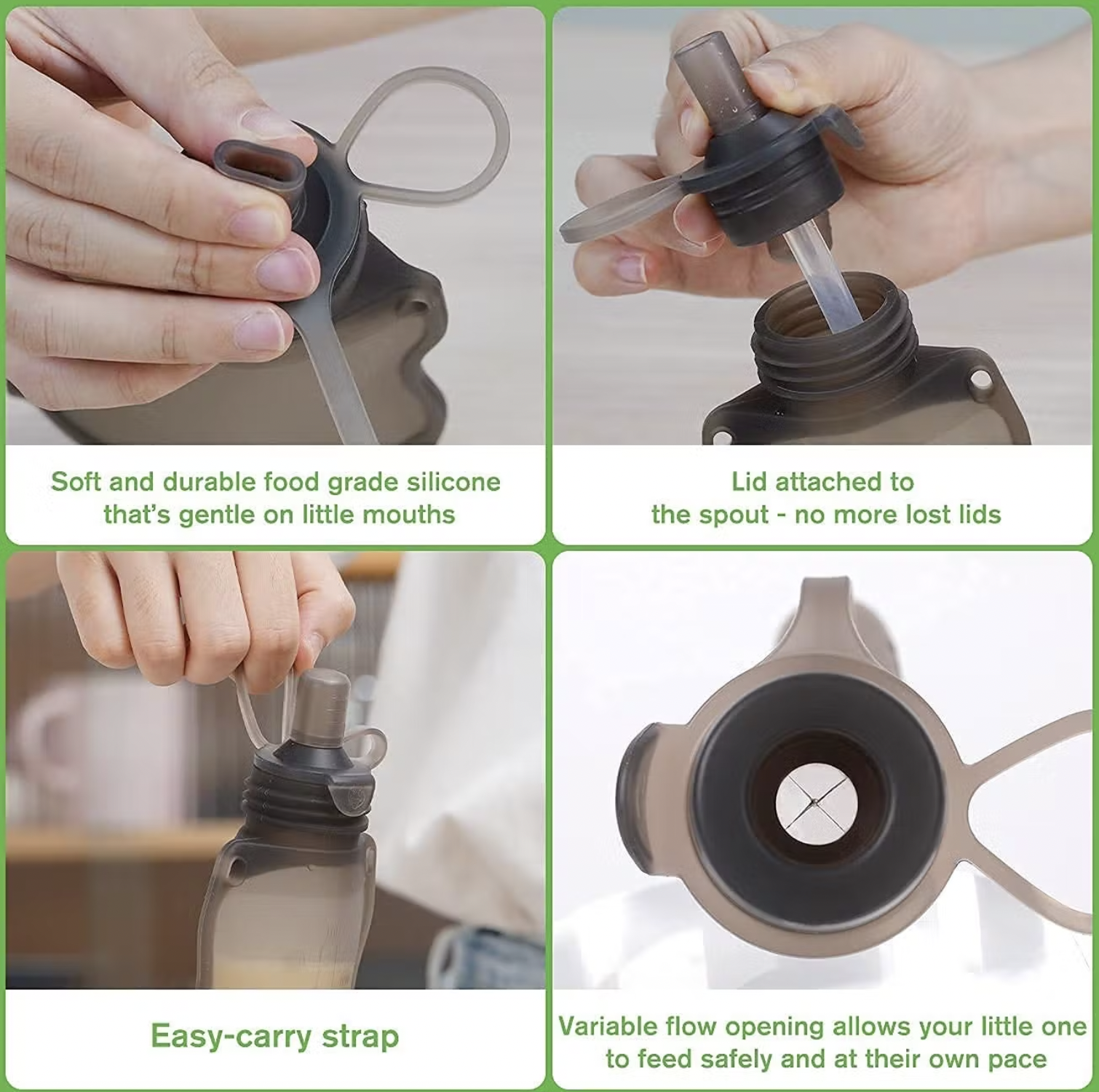 Soft and durable food grade silicone that's gentle on little mouths

Lid attached to the spout - no more lost lids

Easy-carry strap

Variable flow opening allows your little one to feed safely and at their own pace