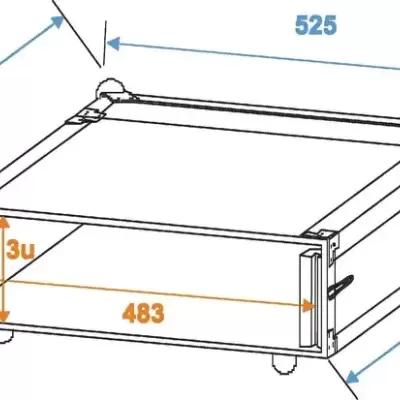 525

3u

483