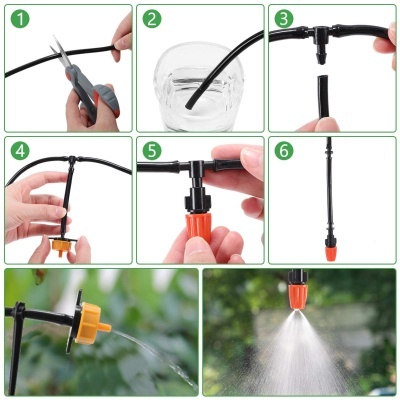 1
2
3
4
5
6