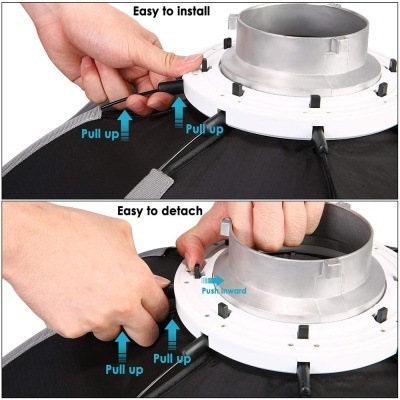 Easy to install

Pull up

Pull up

Easy to detach

Push inward

Pull up

Pull up