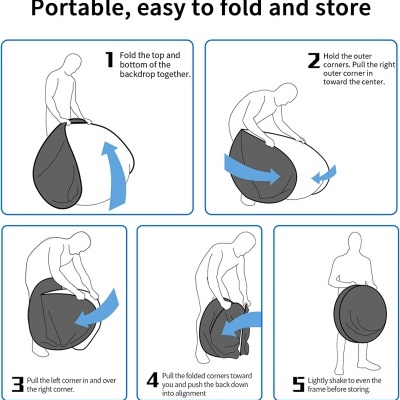 Portable, easy to fold and store

1 Fold the top and bottom of the backdrop together.

2 Hold the outer corners. Pull the right outer corner in toward the center.

3 Pull the left corner in and over the right corner.

4 Pull the folded corners toward you and push the back down into alignment

5 Lightly shake to even the frame before storing.