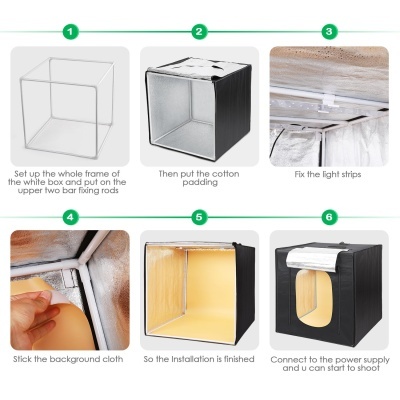 1

Set up the whole frame of the white box and put on the upper two bar fixing rods

2

Then put the cotton padding

3

Fix the light strips

4

Stick the background cloth

5

So the Installation is finished

6

Connect to the power supply and u can start to shoot