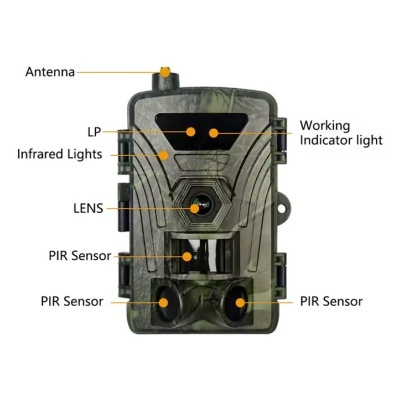 Antenna

LP

Working
Indicator light

Infrared Lights

LENS

PIR Sensor

PIR Sensor

PIR Sensor