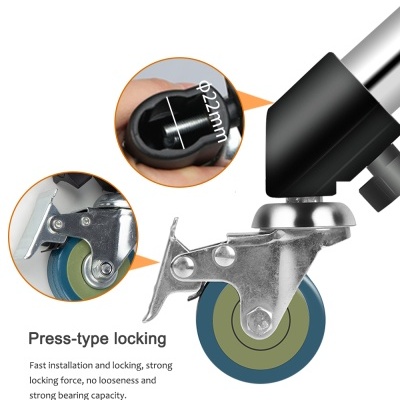 φ22mm

Press-type locking

Fast installation and locking, strong locking force, no looseness and strong bearing capacity.