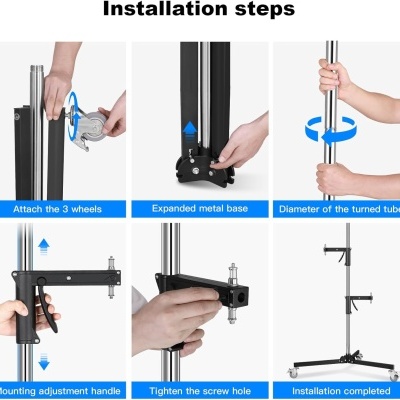 Installation steps

Attach the 3 wheels

Expanded metal base

Diameter of the turned tube

Mounting adjustment handle

Tighten the screw hole

Installation completed