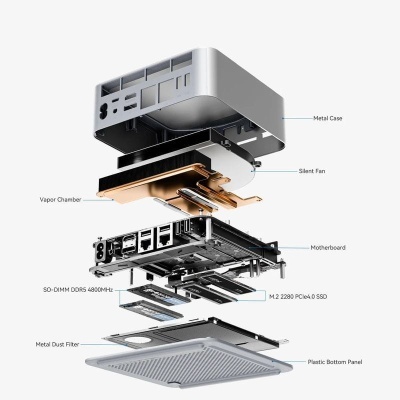 Metal Case

Silent Fan

Vapor Chamber

Motherboard

SO-DIMM DDR5 4800MHz

M.2 2280 PCIe4.0 SSD

Metal Dust Filter

Plastic Bottom Panel