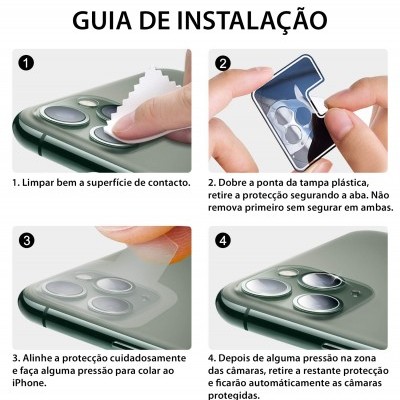 GUIA DE INSTALAÇÃO

1

1. Limpar bem a superfície de contacto.

2

2. Dobre a ponta da tampa plástica, retire a protecção segurando a aba. Não remova primeiro sem segurar em ambas.

3

3. Alinhe a protecção cuidadosamente e faça alguma pressão para colar ao iPhone.

4

4. Depois de alguma pressão na zona das câmaras, retire a restante protecção e ficarão automáticamente as câmaras protegidas.