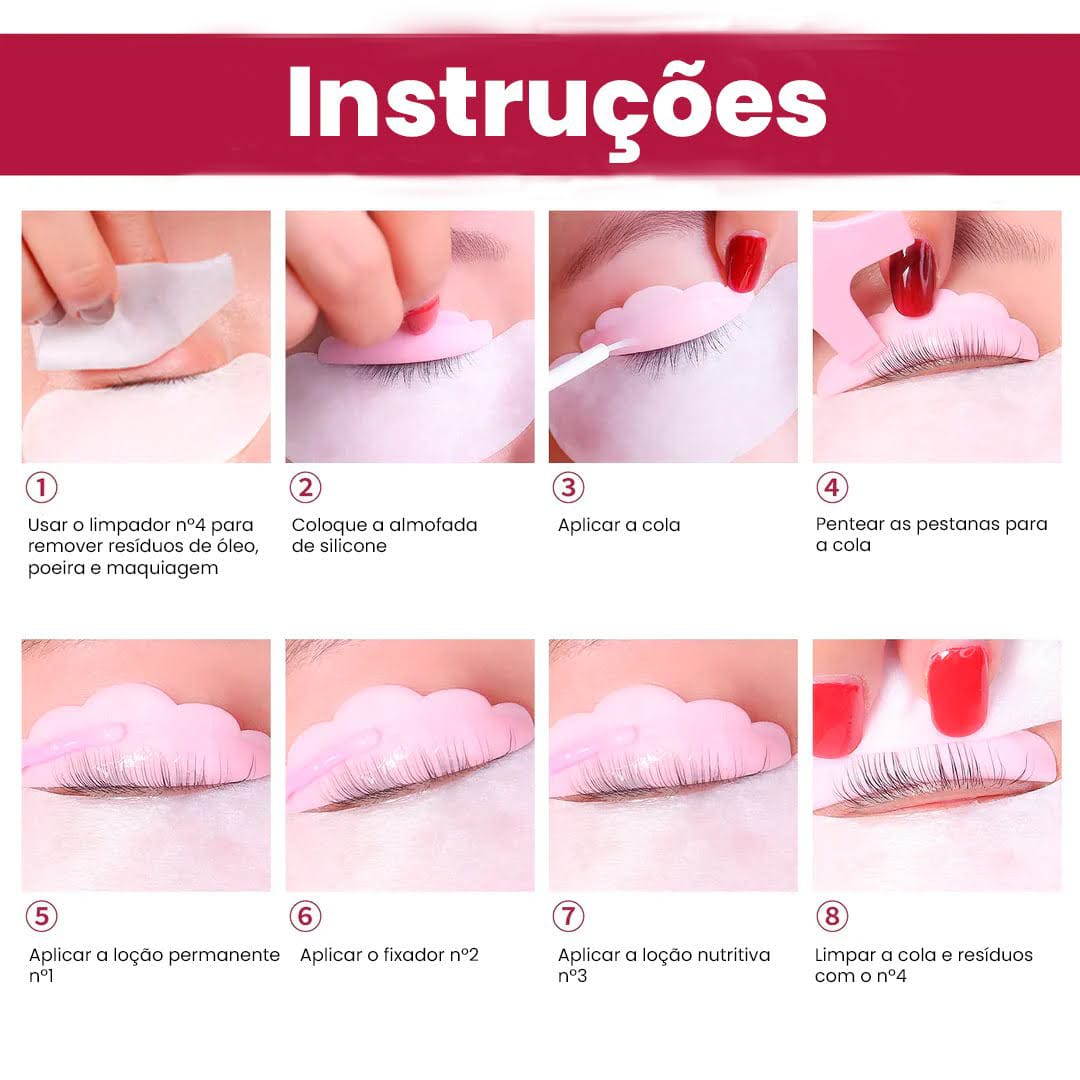 Instruções

①
Usar o limpador nº4 para remover resíduos de óleo, poeira e maquiagem

②
Coloque a almofada de silicone

③
Aplicar a cola

④
Pentear as pestanas para a cola

⑤
Aplicar a loção permanente nº1

⑥
Aplicar o fixador nº2

⑦
Aplicar a loção nutritiva nº3

⑧
Limpar a cola e resíduos com o nº4