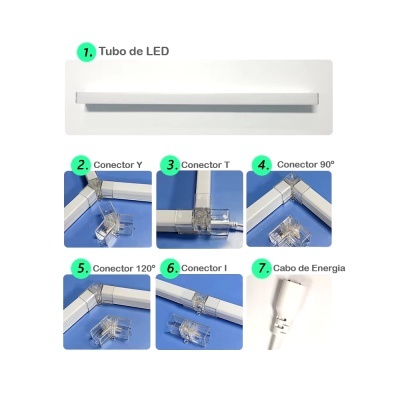 1. Tubo de LED

2. Conector Y

3. Conector T

4. Conector 90º

5. Conector 120º

6. Conector I

7. Cabo de Energia