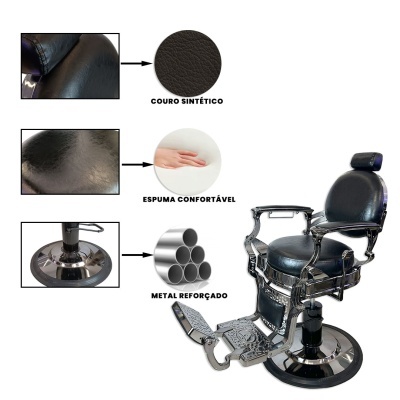 COURO SINTÉTICO

ESPUMA CONFORTÁVEL

METAL REFORÇADO