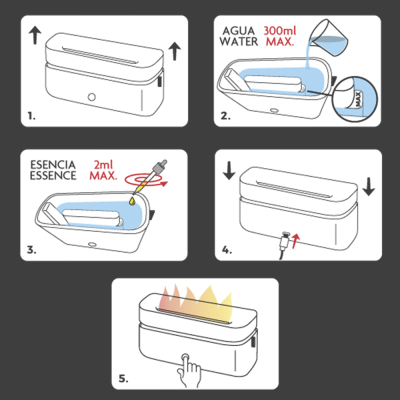 1.

AGUA
WATER
300ml
MAX.
MAX
2.

ESENCIA
ESSENCE
2ml
MAX.
3.

4.

5.