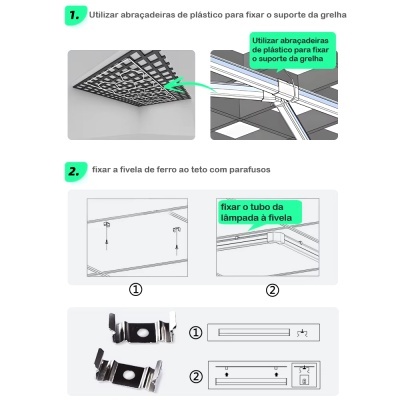 1. Utilizar abraçadeiras de plástico para fixar o suporte da grelha

Utilizar abraçadeiras de plástico para fixar o suporte da grelha

2. fixar a fivela de ferro ao teto com parafusos

fixar o tubo da lâmpada à fivela

①

②

①

②