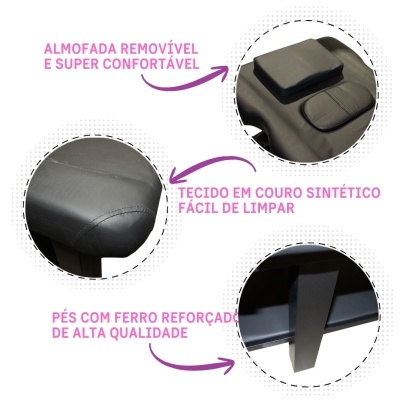 ALMOFADA REMOVÍVEL
E SUPER CONFORTÁVEL

TECIDO EM COURO SINTÉTICO
FÁCIL DE LIMPAR

PÉS COM FERRO REFORÇADO
DE ALTA QUALIDADE