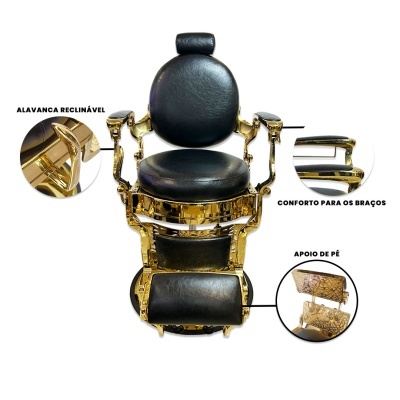 ALAVANCA RECLINÁVEL

CONFORTO PARA OS BRAÇOS

APOIO DE PÉ