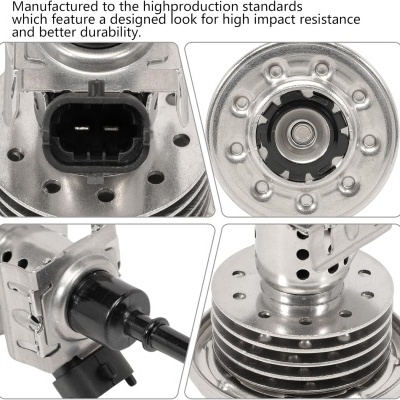 Manufactured to the highproduction standards which feature a designed look for high impact resistance and better durability.