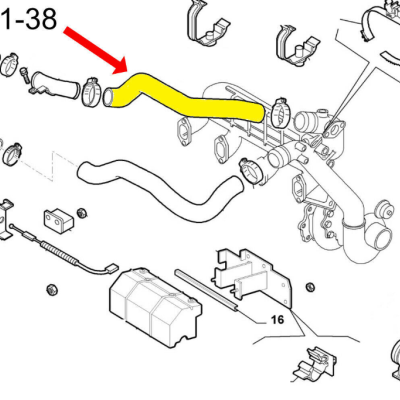 1-38

16