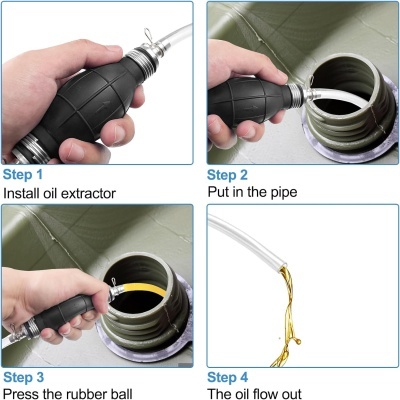 Step 1
Install oil extractor

Step 2
Put in the pipe

Step 3
Press the rubber ball

Step 4
The oil flow out