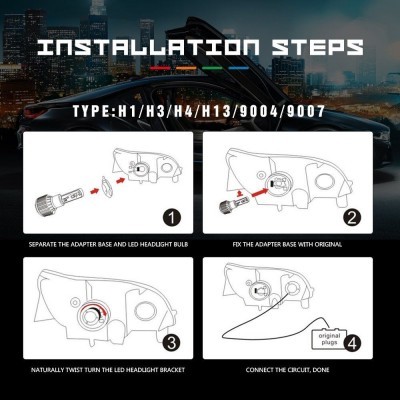 INSTALLATION STEPS

TYPE:H1/H3/H4/H13/9004/9007

1

SEPARATE THE ADAPTER BASE AND LED HEADLIGHT BULB

2

FIX THE ADAPTER BASE WITH ORIGINAL

3

NATURALLY TWIST TURN THE LED HEADLIGHT BRACKET

original plugs

4

CONNECT THE CIRCUIT, DONE