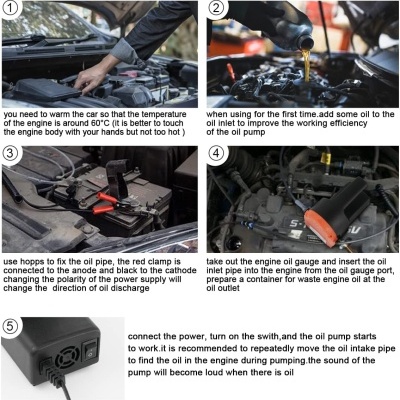 1

you need to warm the car so that the temperature of the engine is around 60°C (it is better to touch the engine body with your hands but not too hot )

2

when using for the first time.add some oil to the oil inlet to improve the working efficiency of the oil pump

3

use hopps to fix the oil pipe, the red clamp is connected to the anode and black to the cathode changing the polarity of the power supply will change the  direction of oil discharge

4

take out the engine oil gauge and insert the oil inlet pipe into the engine from the oil gauge port, prepare a container for waste engine oil at the oil outlet

5

connect the power, turn on the swith,and the oil pump starts to work.it is recommended to repeatedly move the oil intake pipe to find the oil in the engine during pumping.the sound of the pump will become loud when there is oil