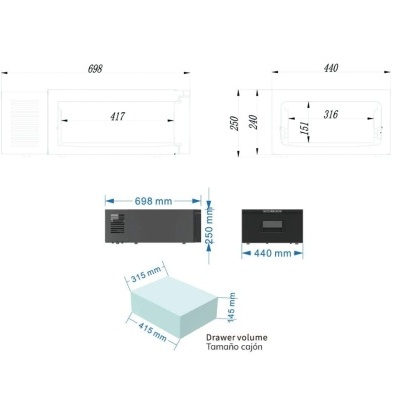 698

417

440

250

240

316

151

698 mm

250 mm

440 mm

315 mm

145 mm

415 mm

Drawer volume
Tamaño cajón