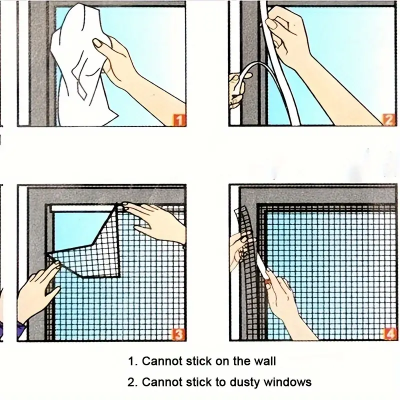 1

2

3

4

1. Cannot stick on the wall

2. Cannot stick to dusty windows