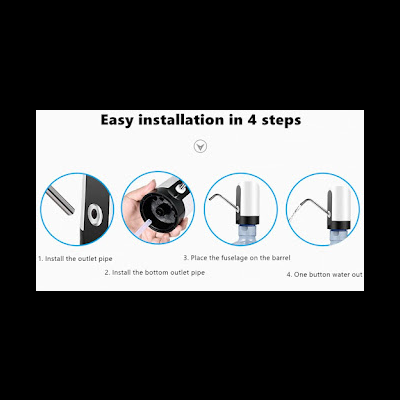 Easy installation in 4 steps

1. Install the outlet pipe

2. Install the bottom outlet pipe

3. Place the fuselage on the barrel

4. One button water out