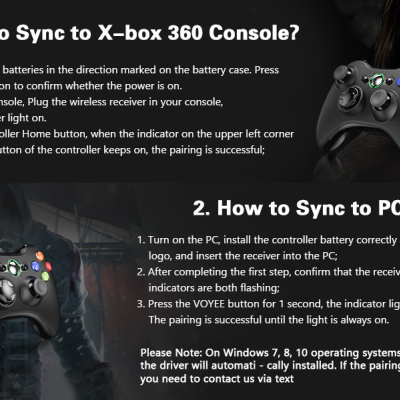 o Sync to X–box 360 Console?

batteries in the direction marked on the battery case. Press
on to confirm whether the power is on.
nsole, Plug the wireless receiver in your console,
er light on.
oller Home button, when the indicator on the upper left corner
utton of the controller keeps on, the pairing is successful;

2. How to Sync to PC

1. Turn on the PC, install the controller battery correctly
logo, and insert the receiver into the PC;
2. After completing the first step, confirm that the receiv
indicators are both flashing;
3. Press the VOYEE button for 1 second, the indicator lig
The pairing is successful until the light is always on.

Please Note: On Windows 7, 8, 10 operating systems
the driver will automati - cally installed. If the pairing
you need to contact us via text