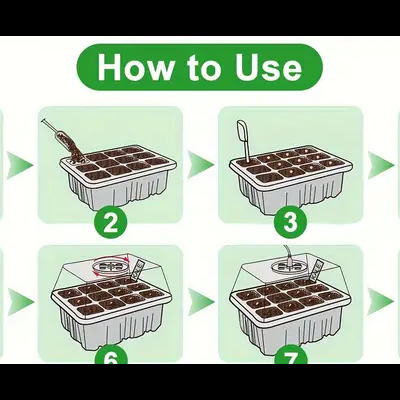 How to Use

2

3

6

7