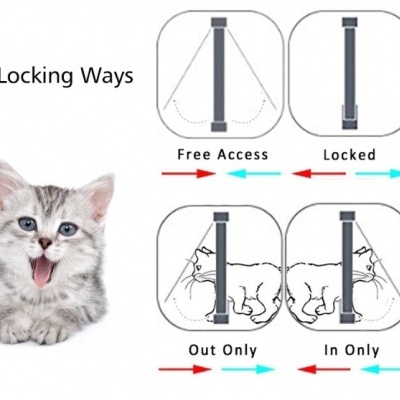 Locking Ways

Free Access

Locked

Out Only

In Only