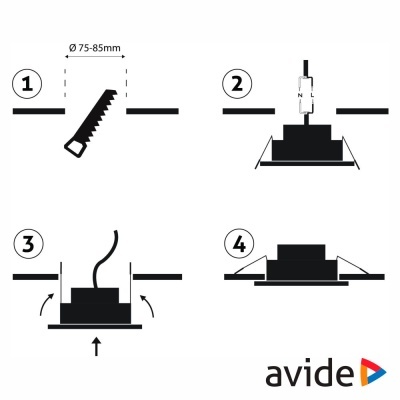 Ø 75-85mm

1

2

N L

3

4

avide