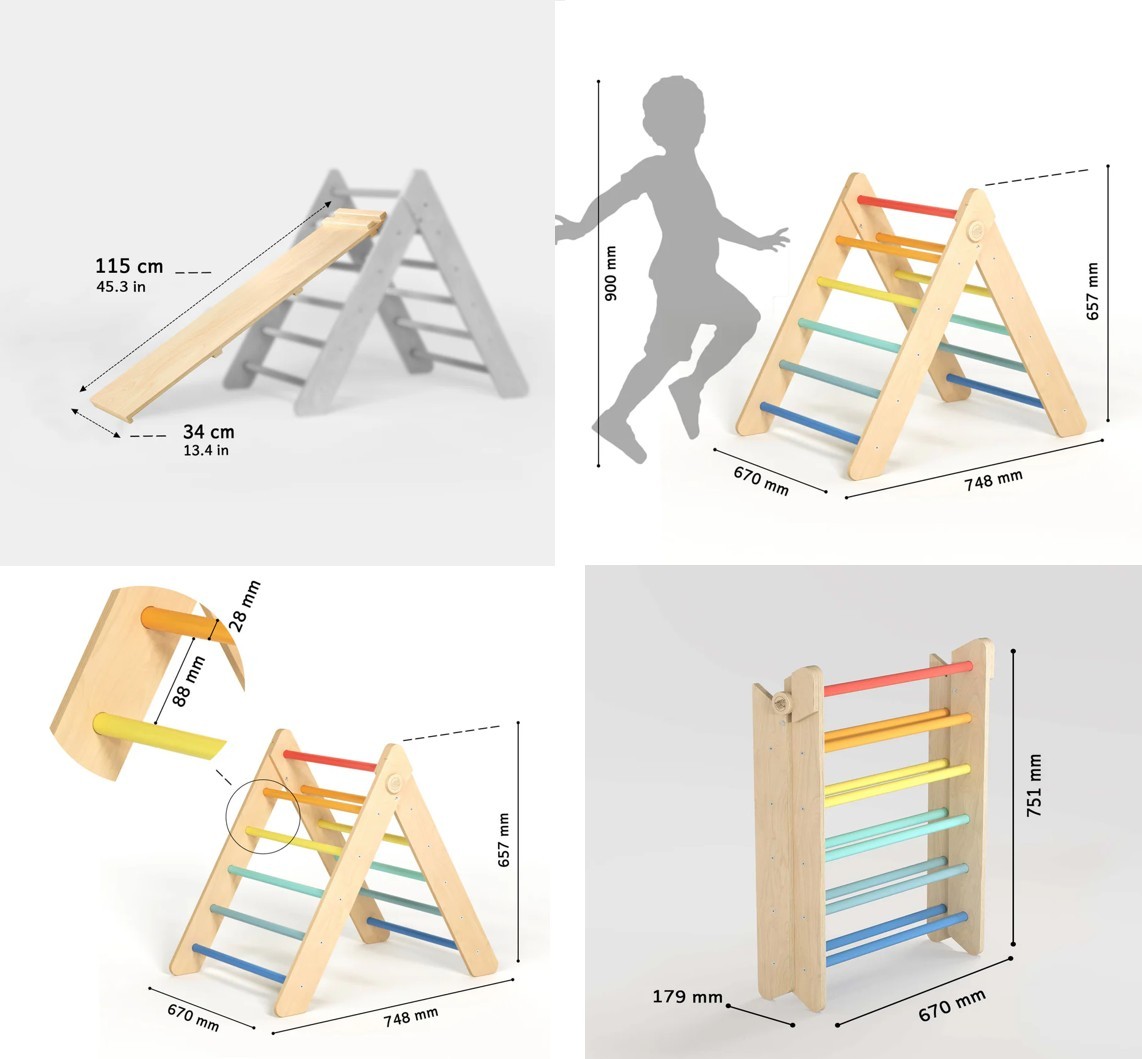 115 cm
45.3 in

34 cm
13.4 in

900 mm

657 mm

670 mm

748 mm

28 mm

88 mm

657 mm

670 mm

748 mm

751 mm

179 mm

670 mm