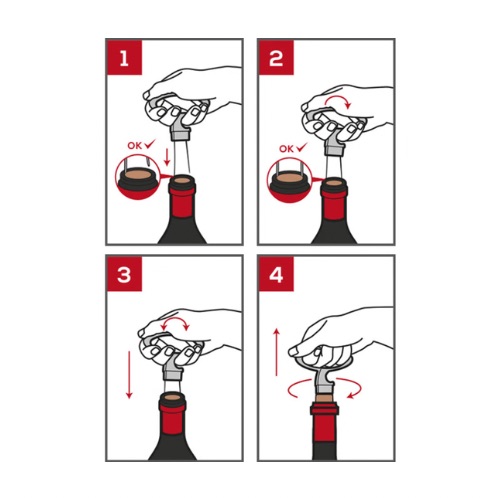 1

OK ✓

2

OK ✓

3

4