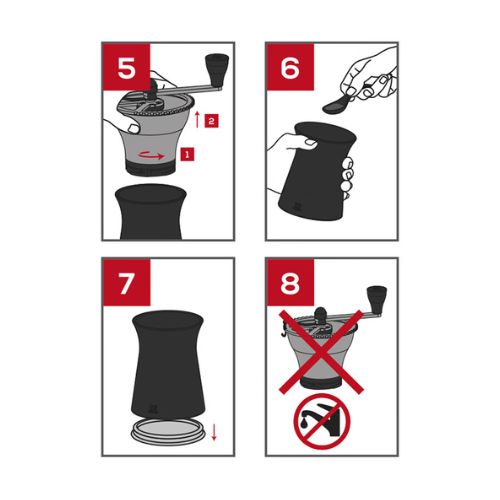 5

2

1

6

7

8