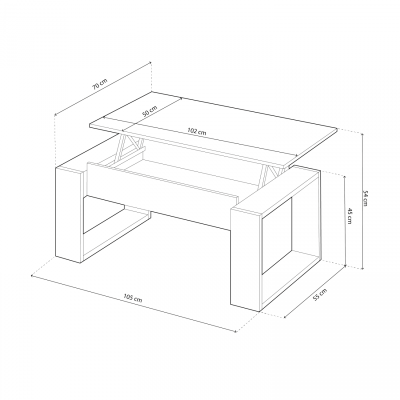 70 cm
50 cm
102 cm
54 cm
45 cm
105 cm
55 cm