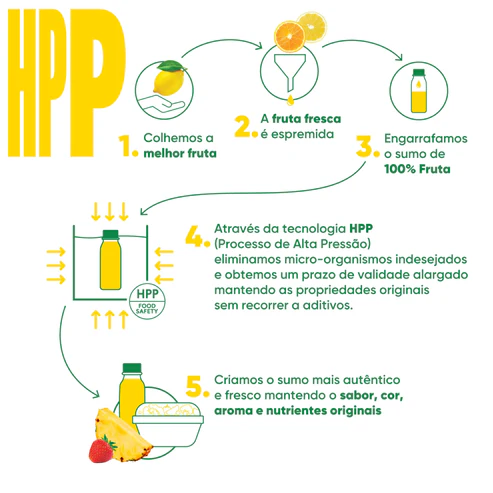 HPP

1. Colhemos a melhor fruta

2. A fruta fresca é espremida

3. Engarrafamos o sumo de 100% Fruta

HPP
FOOD SAFETY

4. Através da tecnologia HPP (Processo de Alta Pressão) eliminamos micro-organismos indesejados e obtemos um prazo de validade alargado mantendo as propriedades originais sem recorrer a aditivos.

5. Criamos o sumo mais autêntico e fresco mantendo o sabor, cor, aroma e nutrientes originais