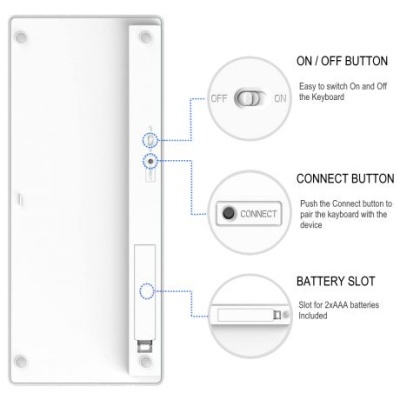 OFF ON

ON / OFF BUTTON

Easy to switch On and Off the Keyboard

CONNECT

CONNECT BUTTON

Push the Connect button to pair the kayboard with the device

BATTERY SLOT

Slot for 2xAAA batteries Included