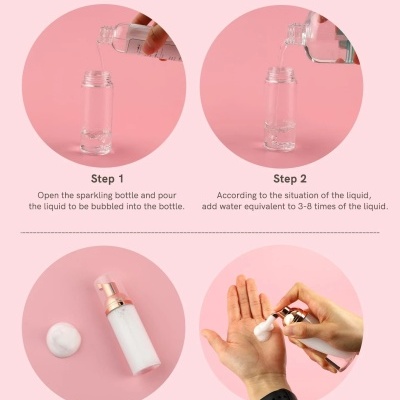 Step 1

Open the sparkling bottle and pour the liquid to be bubbled into the bottle.

Step 2

According to the situation of the liquid, add water equivalent to 3-8 times of the liquid.