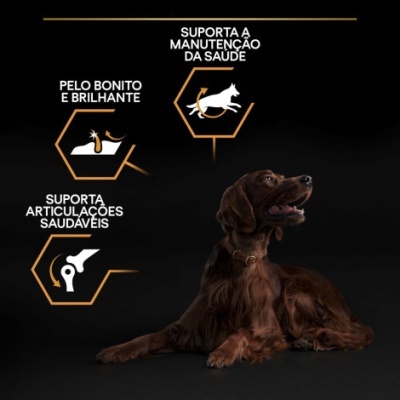 SUPORTA A MANUTENÇÃO DA SAÚDE

PELO BONITO E BRILHANTE

SUPORTA ARTICULAÇÕES SAUDÁVEIS