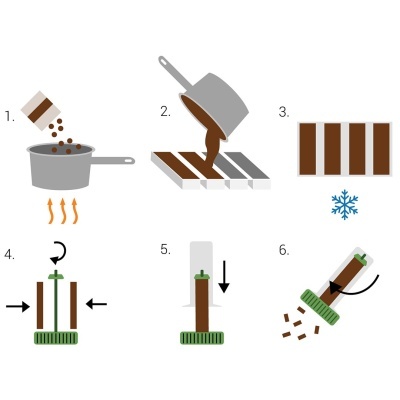 1.

2.

3.

4.

5.

6.