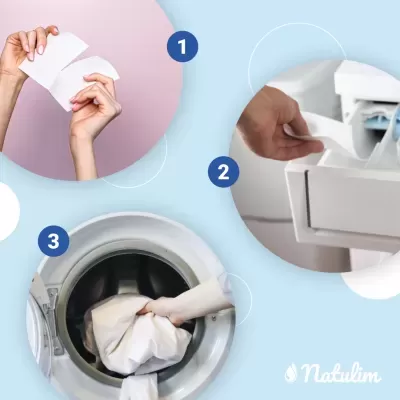 1

2

3

Natulim