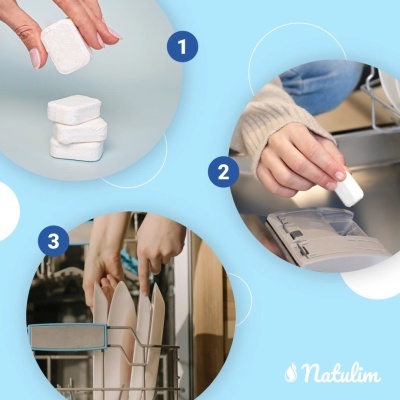 1

2

3

Natulim