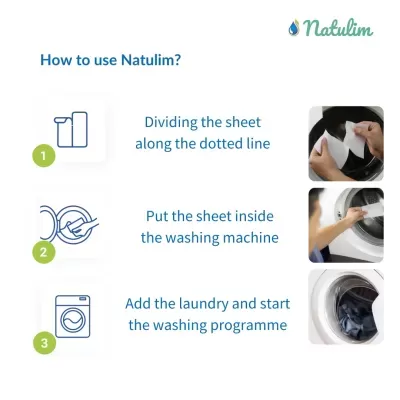 Natulim

How to use Natulim?

1

Dividing the sheet along the dotted line

2

Put the sheet inside the washing machine

3

Add the laundry and start the washing programme