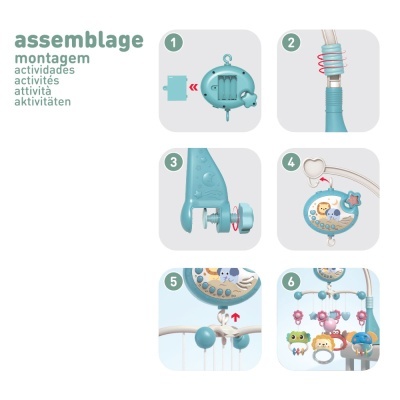 assemblage
montagem
actividades
activités
attività
aktivitäten

1

2

3

4

5

6