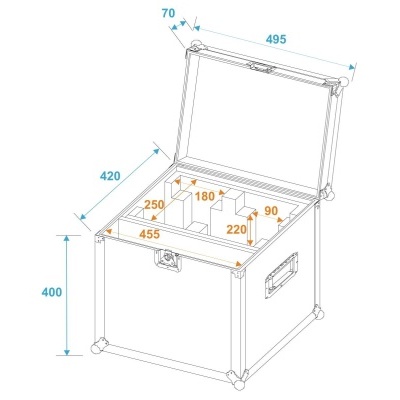 70
495
420
250
180
90
220
455
400